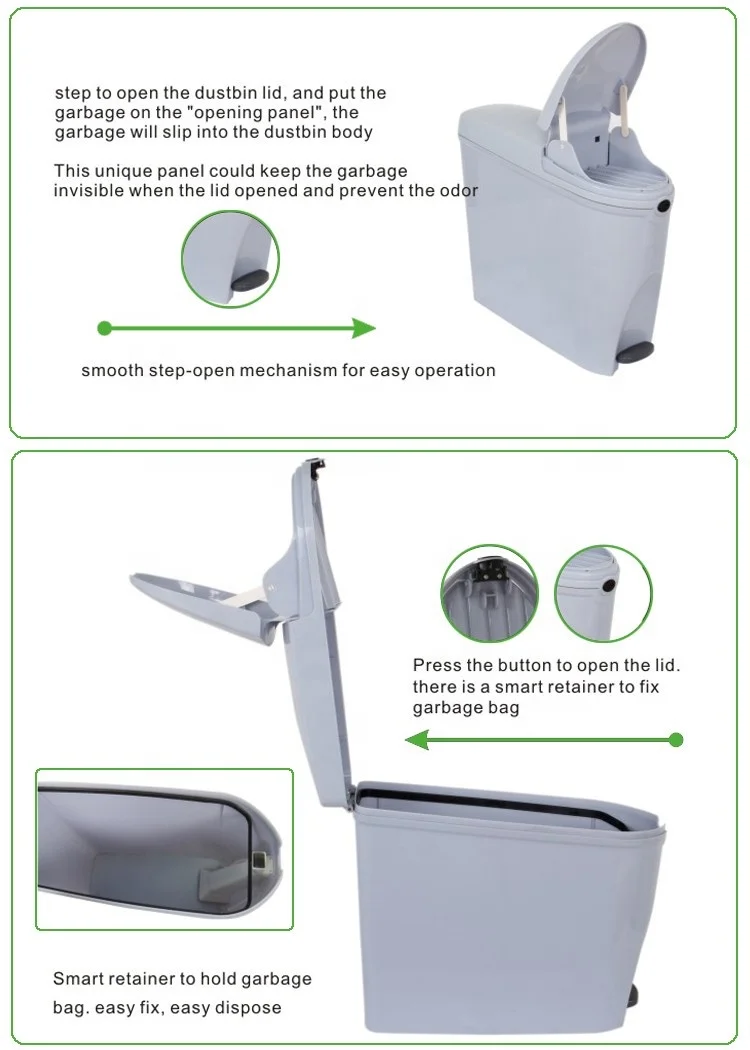 step to open the dustbin lid, and put the garbage on the "opening panel", the garbage will slip into the dustbin body

This unique panel could keep the garbage invisible when the lid opened and prevent the odor

smooth step-open mechanism for easy operation

Press the button to open the lid. there is a smart retainer to fix garbage bag

Smart retainer to hold garbage bag. easy fix, easy dispose