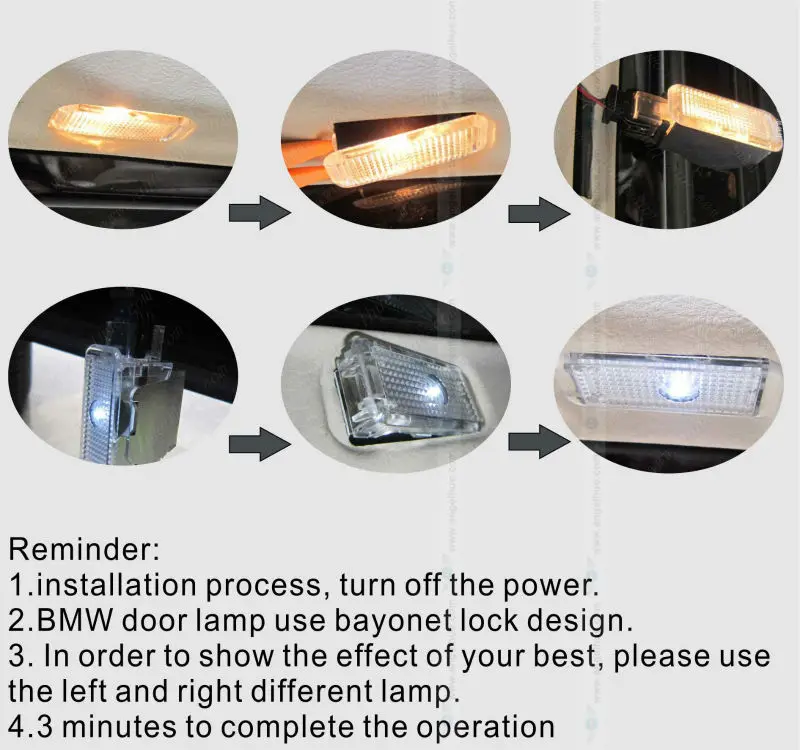 Reminder:
1.installation process, turn off the power.
2.BMW door lamp use bayonet lock design.
3. In order to show the effect of your best, please use the left and right different lamp.
4.3 minutes to complete the operation