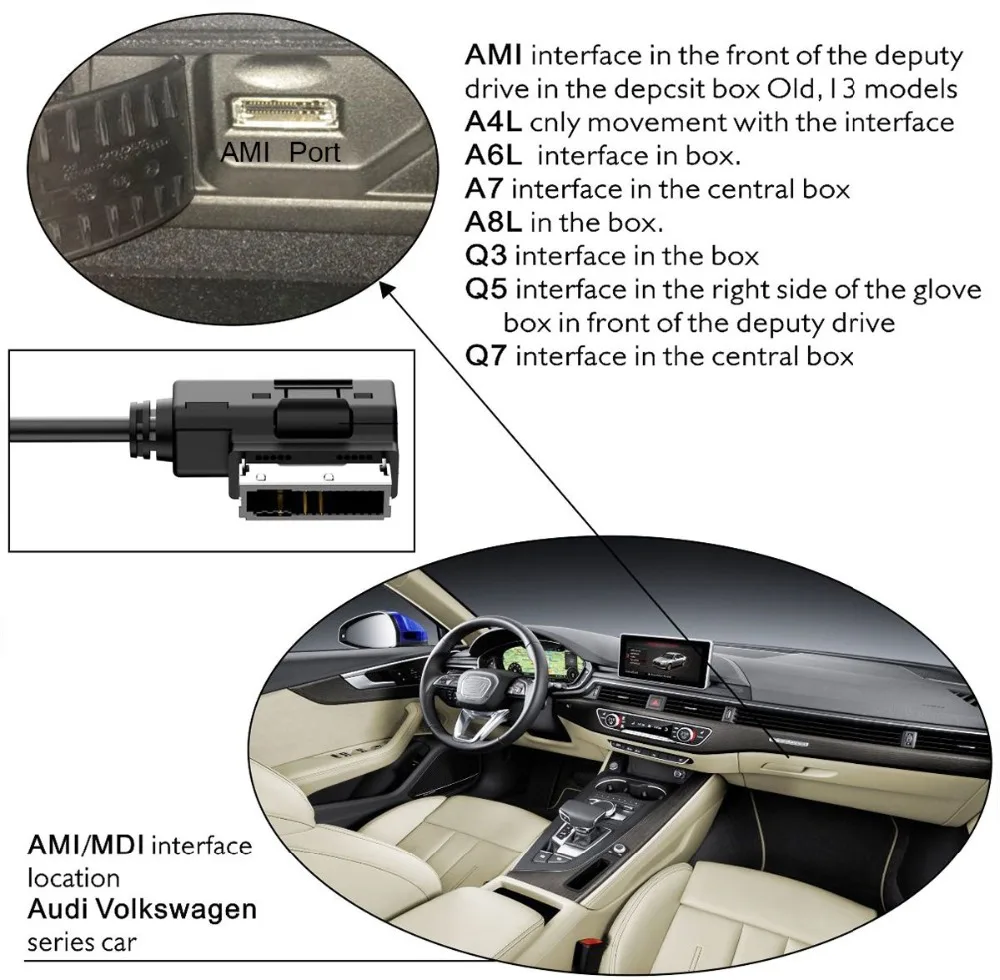 AMI Port

AMI interface in the front of the deputy drive in the depcsit box Old, 13 models
A4L cnly movement with the interface
A6L interface in box.
A7 interface in the central box
A8L in the box.
Q3 interface in the box
Q5 interface in the right side of the glove box in front of the deputy drive
Q7 interface in the central box

AMI/MDI interface location
Audi Volkswagen series car