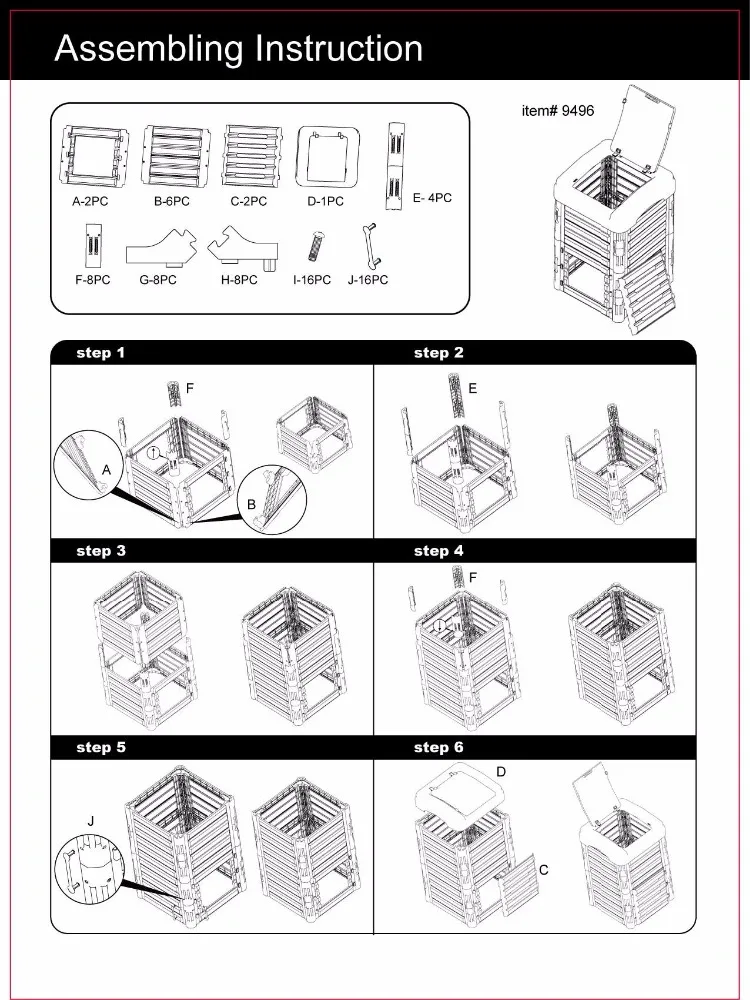 Assembling Instruction

A-2PC B-6PC C-2PC D-1PC E- 4PC

F-8PC G-8PC H-8PC I-16PC J-16PC

item# 9496

step 1

F

I

A

B

step 2

E

step 3

step 4

F

I

step 5

J

step 6

D

C