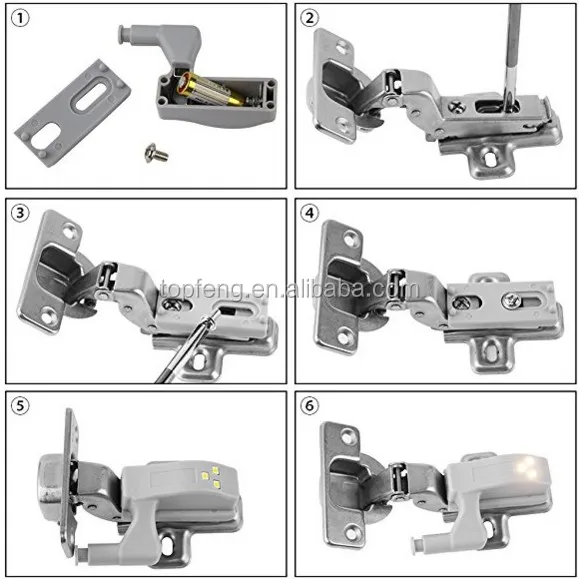 1

2

3

4

topfeng.en.alibaba.com

5

6