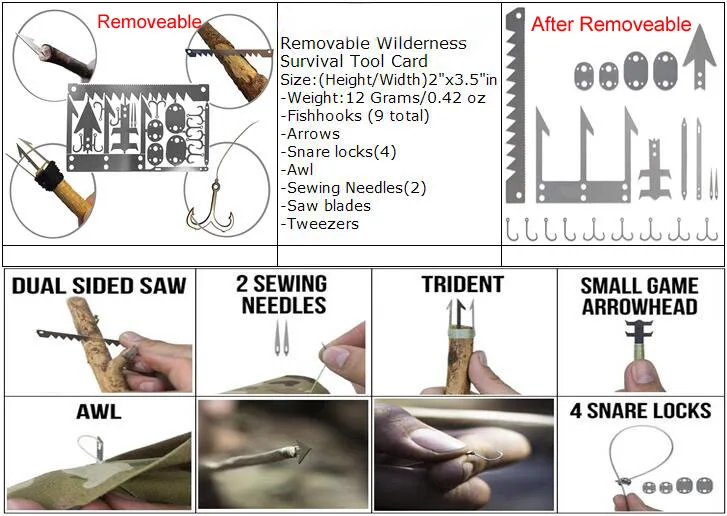 Removeable

Removable Wilderness Survival Tool Card
Size:(Height/Width)2"x3.5"in
-Weight:12 Grams/0.42 oz
-Fishhooks (9 total)
-Arrows
-Snare locks(4)
-Awl
-Sewing Needles(2)
-Saw blades
-Tweezers

After Removeable

DUAL SIDED SAW

2 SEWING NEEDLES

TRIDENT

SMALL GAME ARROWHEAD

AWL

4 SNARE LOCKS