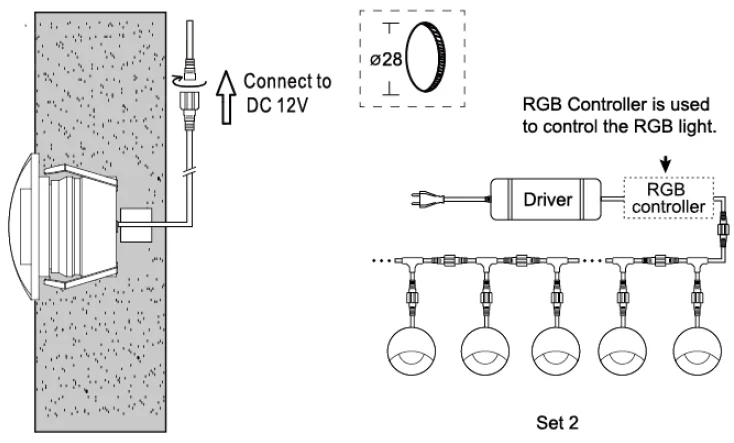 Connect to DC 12V

ø28

RGB Controller is used to control the RGB light.

Driver

RGB controller

Set 2