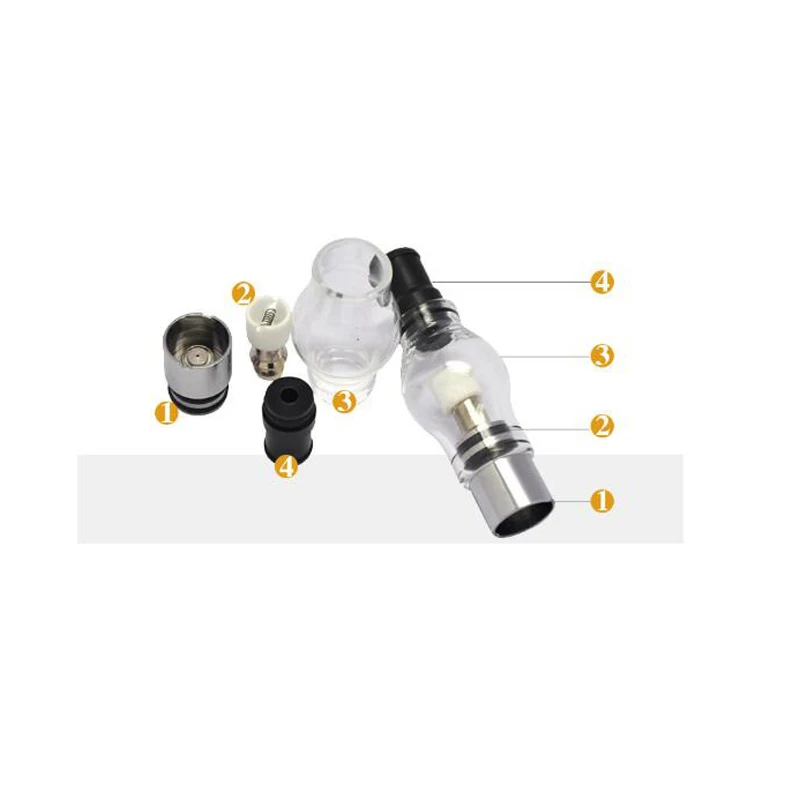 2
1
3
4
4
3
2
1