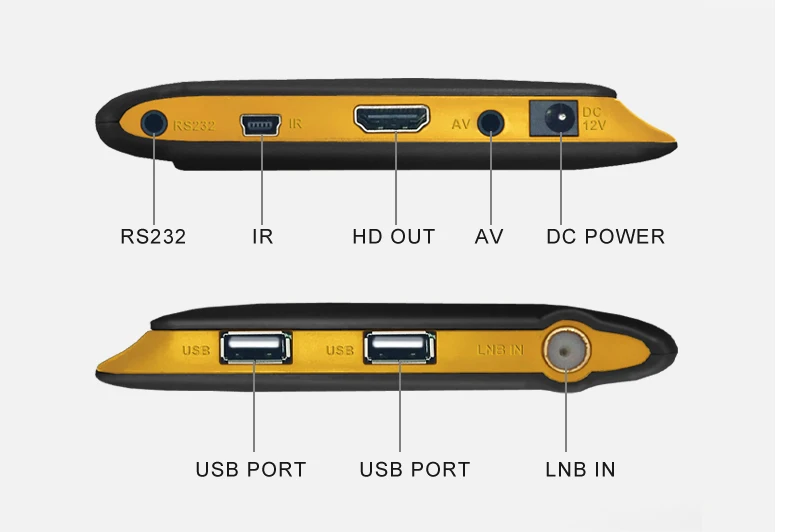 RS232 IR AV DC 12V

RS232
IR
HD OUT
AV
DC POWER

USB USB LNB IN

USB PORT
USB PORT
LNB IN