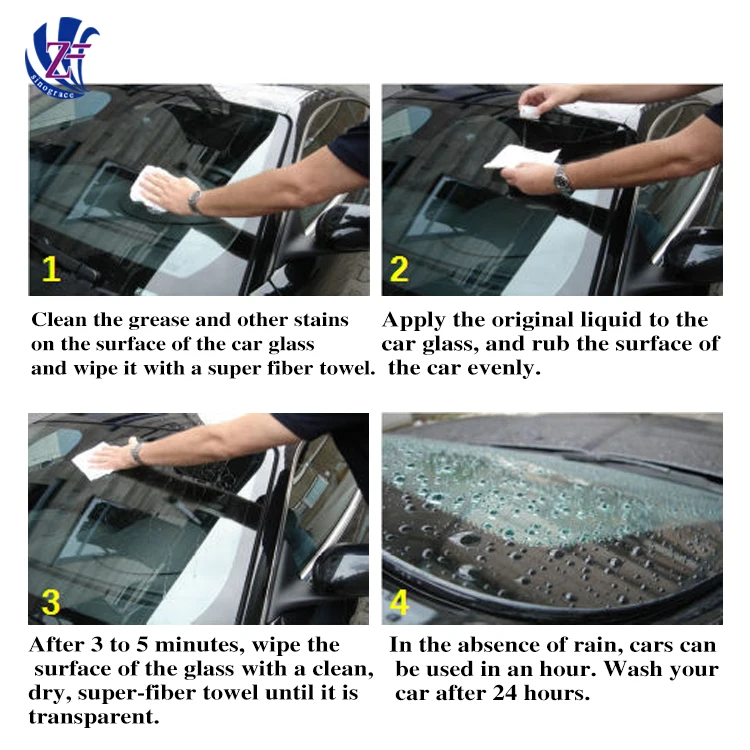 ZF
sinograce

1

Clean the grease and other stains on the surface of the car glass and wipe it with a super fiber towel.

2

Apply the original liquid to the car glass, and rub the surface of the car evenly.

3

After 3 to 5 minutes, wipe the surface of the glass with a clean, dry, super-fiber towel until it is transparent.

4

In the absence of rain, cars can be used in an hour. Wash your car after 24 hours.