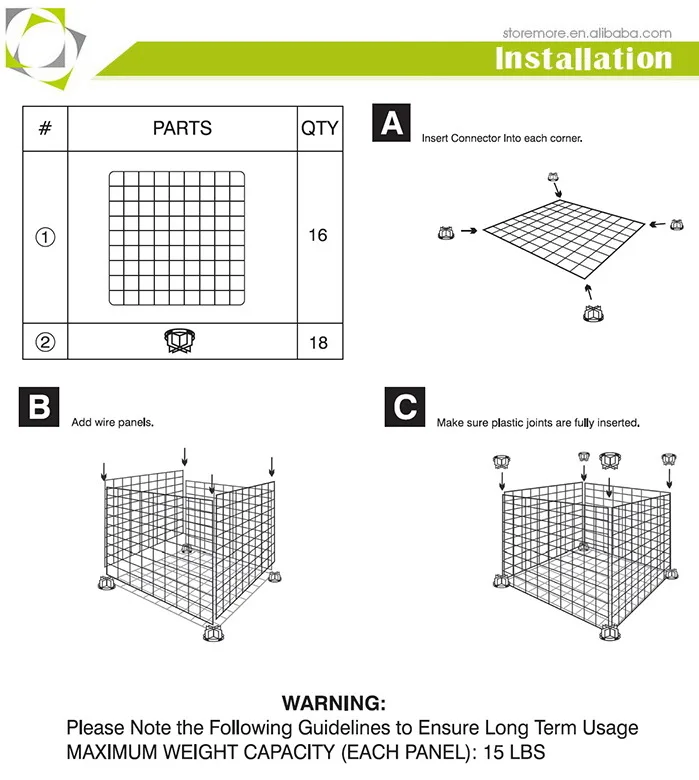 storemore.en.alibaba.com

Installation

| # | PARTS | QTY |
|---|---|---|
| ① | | 16 |
| ② | | 18 |

A

Insert Connector Into each corner.

B

Add wire panels.

C

Make sure plastic joints are fully inserted.

WARNING:

Please Note the Following Guidelines to Ensure Long Term Usage
MAXIMUM WEIGHT CAPACITY (EACH PANEL): 15 LBS