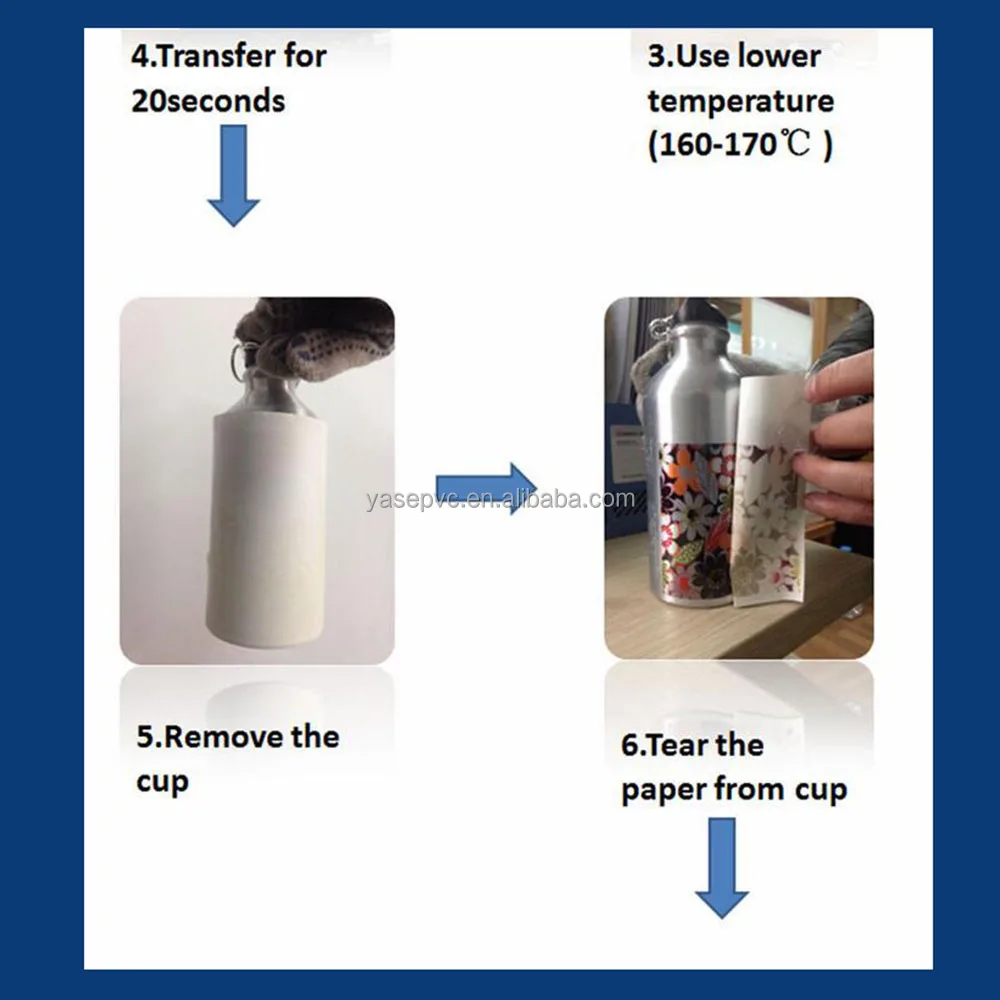 4.Transfer for 20seconds

3.Use lower temperature (160-170℃ )

yasepvc.en.alibaba.com

5.Remove the cup

6.Tear the paper from cup