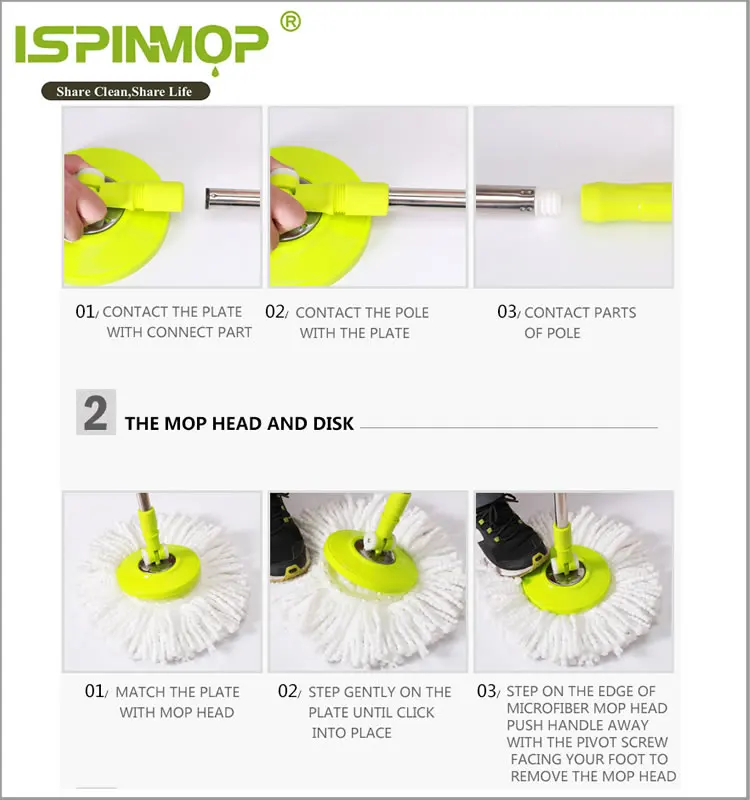 ISPINMOP ®

Share Clean,Share Life

01/ CONTACT THE PLATE WITH CONNECT PART

02/ CONTACT THE POLE WITH THE PLATE

03/ CONTACT PARTS OF POLE

2 THE MOP HEAD AND DISK

01/ MATCH THE PLATE WITH MOP HEAD

02/ STEP GENTLY ON THE PLATE UNTIL CLICK INTO PLACE

03/ STEP ON THE EDGE OF MICROFIBER MOP HEAD PUSH HANDLE AWAY WITH THE PIVOT SCREW FACING YOUR FOOT TO REMOVE THE MOP HEAD