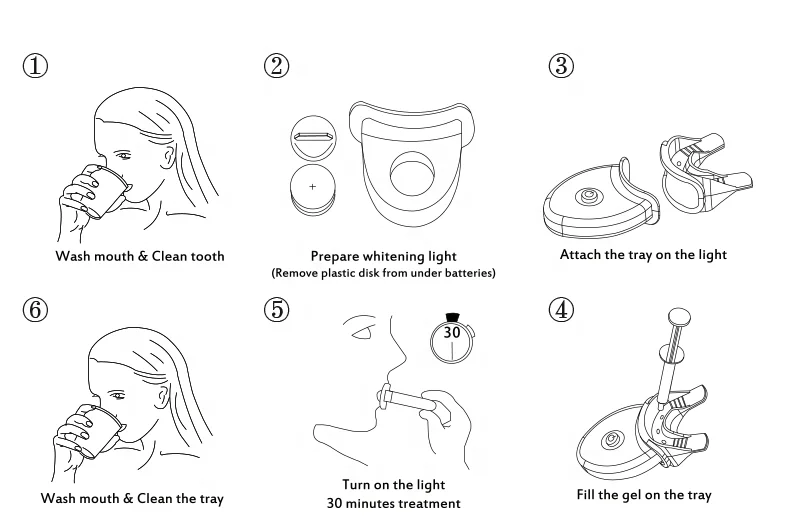 ①
Wash mouth & Clean tooth

②
+
Prepare whitening light
(Remove plastic disk from under batteries)

③
Attach the tray on the light

⑥
Wash mouth & Clean the tray

⑤
30
Turn on the light
30 minutes treatment

④
Fill the gel on the tray