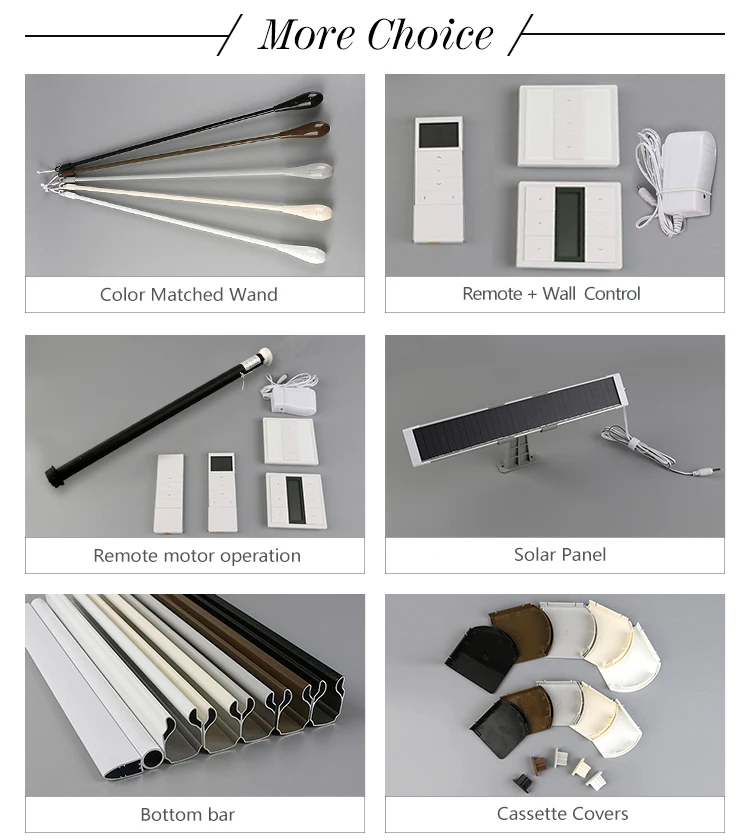 More Choice

Color Matched Wand

Remote + Wall Control

Remote motor operation

Solar Panel

Bottom bar

Cassette Covers