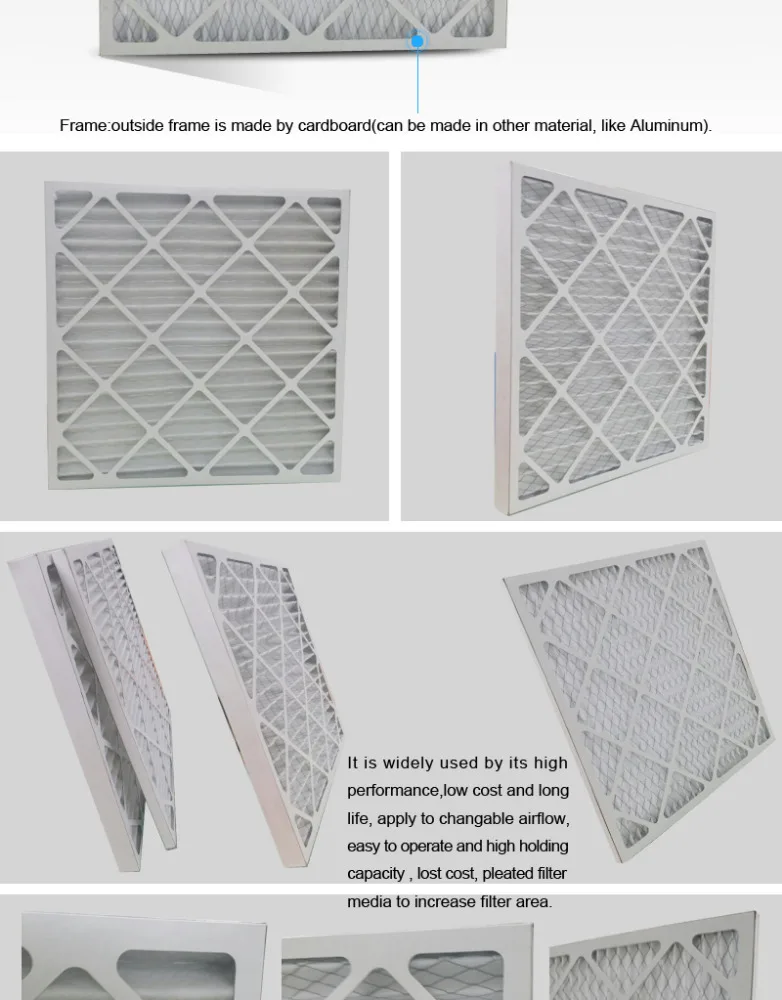 Frame:outside frame is made by cardboard(can be made in other material, like Aluminum).

It is widely used by its high performance,low cost and long life, apply to changable airflow, easy to operate and high holding capacity , lost cost, pleated filter media to increase filter area.