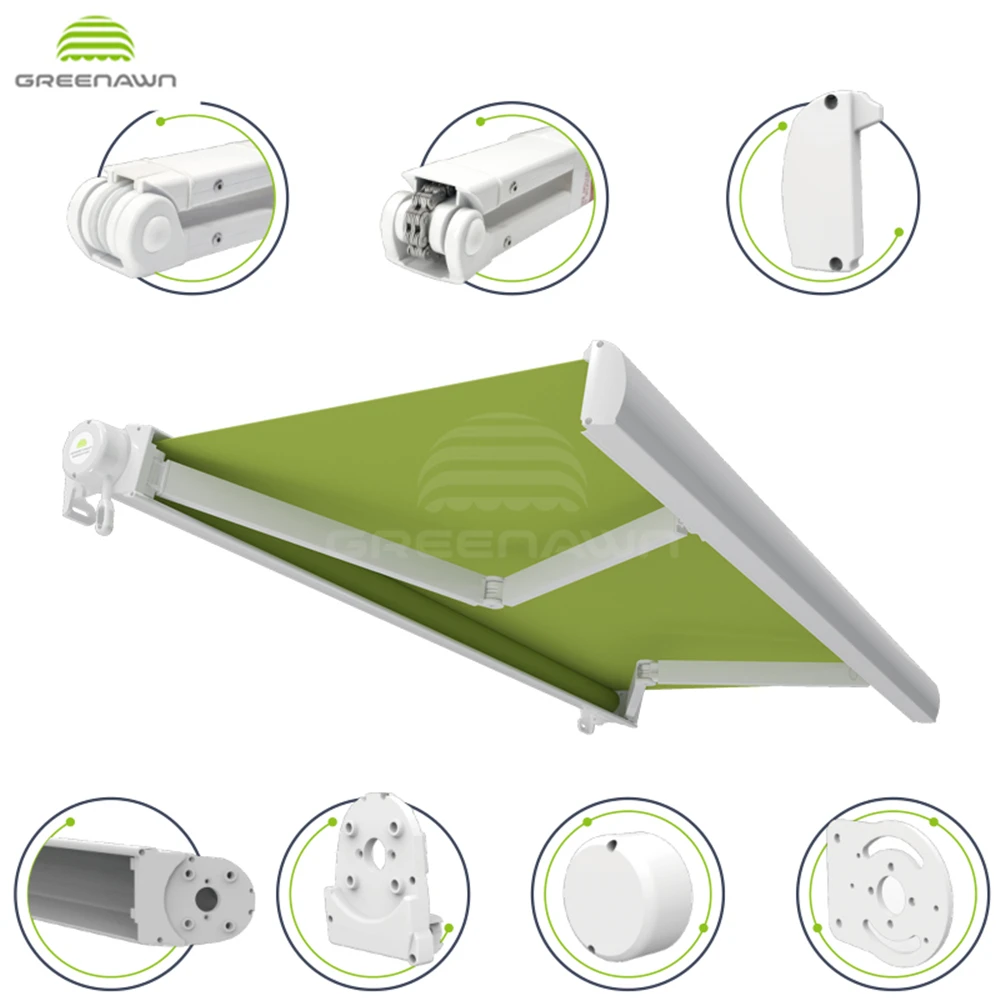 GREENAWN

GREENAWN