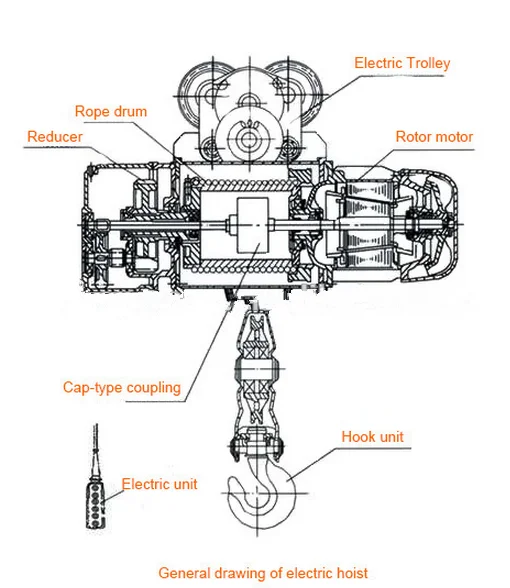 Electric Trolley

Rope drum

Reducer

Rotor motor

Cap-type coupling

Hook unit

Electric unit

General drawing of electric hoist