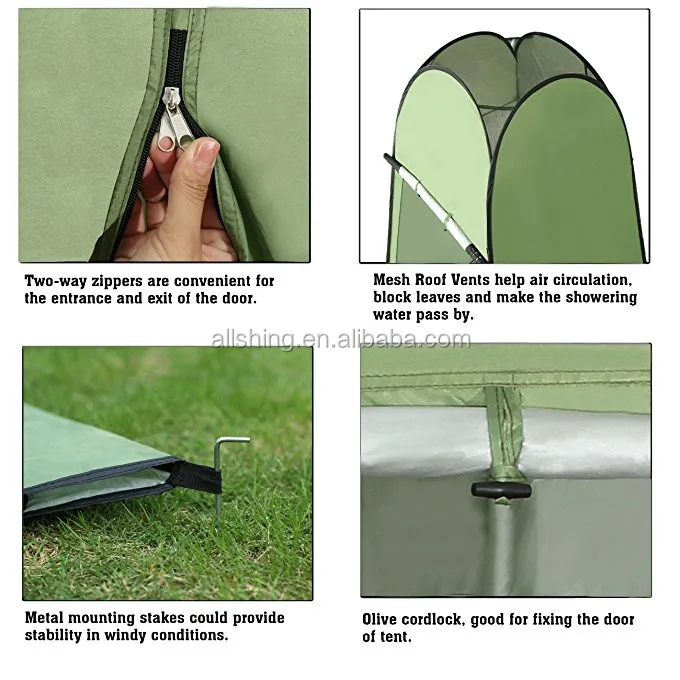 Two-way zippers are convenient for the entrance and exit of the door.

Mesh Roof Vents help air circulation, block leaves and make the showering water pass by.

allshing.en.alibaba.com

Metal mounting stakes could provide stability in windy conditions.

Olive cordlock, good for fixing the door of tent.