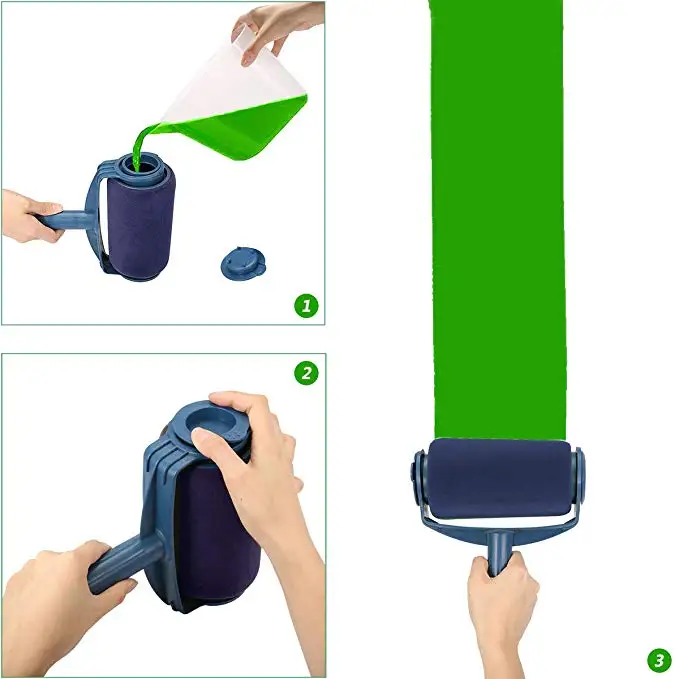 1

2

3