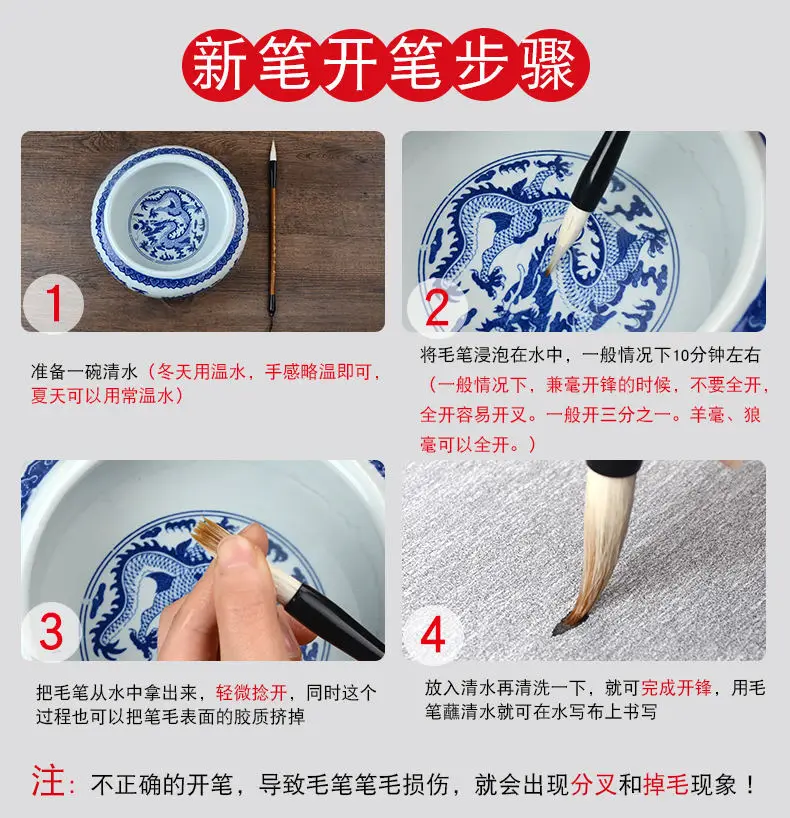 新笔开笔步骤

1

准备一碗清水（冬天用温水，手感略温即可，夏天可以用常温水）

2

将毛笔浸泡在水中，一般情况下10分钟左右（一般情况下，兼毫开锋的时候，不要全开，全开容易开叉。一般开三分之一。羊毫、狼毫可以全开。）

3

把毛笔从水中拿出来，轻微捻开，同时这个过程也可以把笔毛表面的胶质挤掉

4

放入清水再清洗一下，就可完成开锋，用毛笔蘸清水就可在水写布上书写

注：不正确的开笔，导致毛笔笔毛损伤，就会出现分叉和掉毛现象！