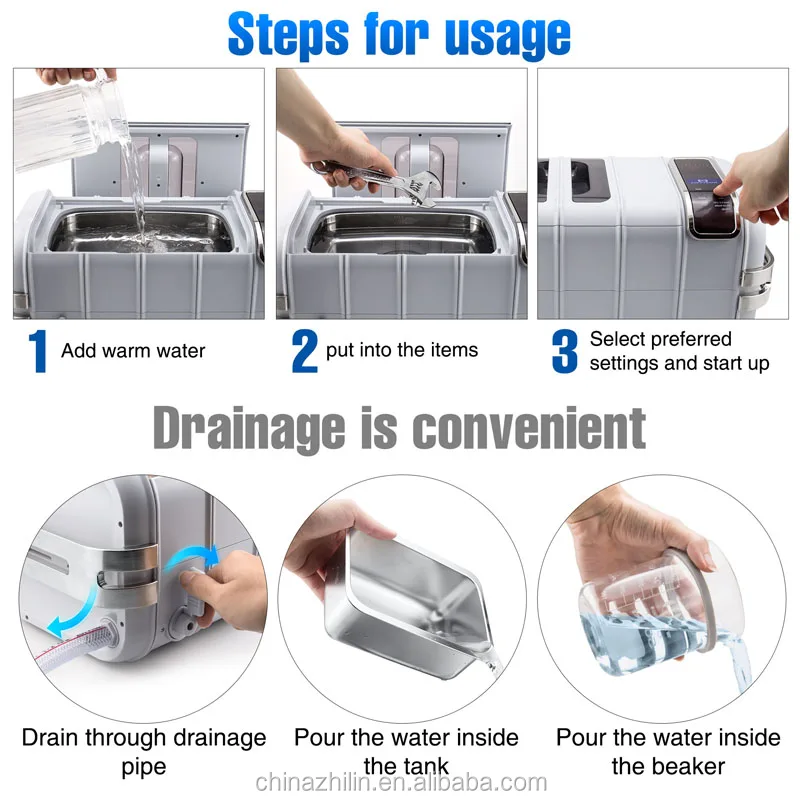 Steps for usage

1 Add warm water

2 put into the items

3 Select preferred settings and start up

Drainage is convenient

Drain through drainage pipe

Pour the water inside the tank

Pour the water inside the beaker

chinazhilin.en.alibaba.com