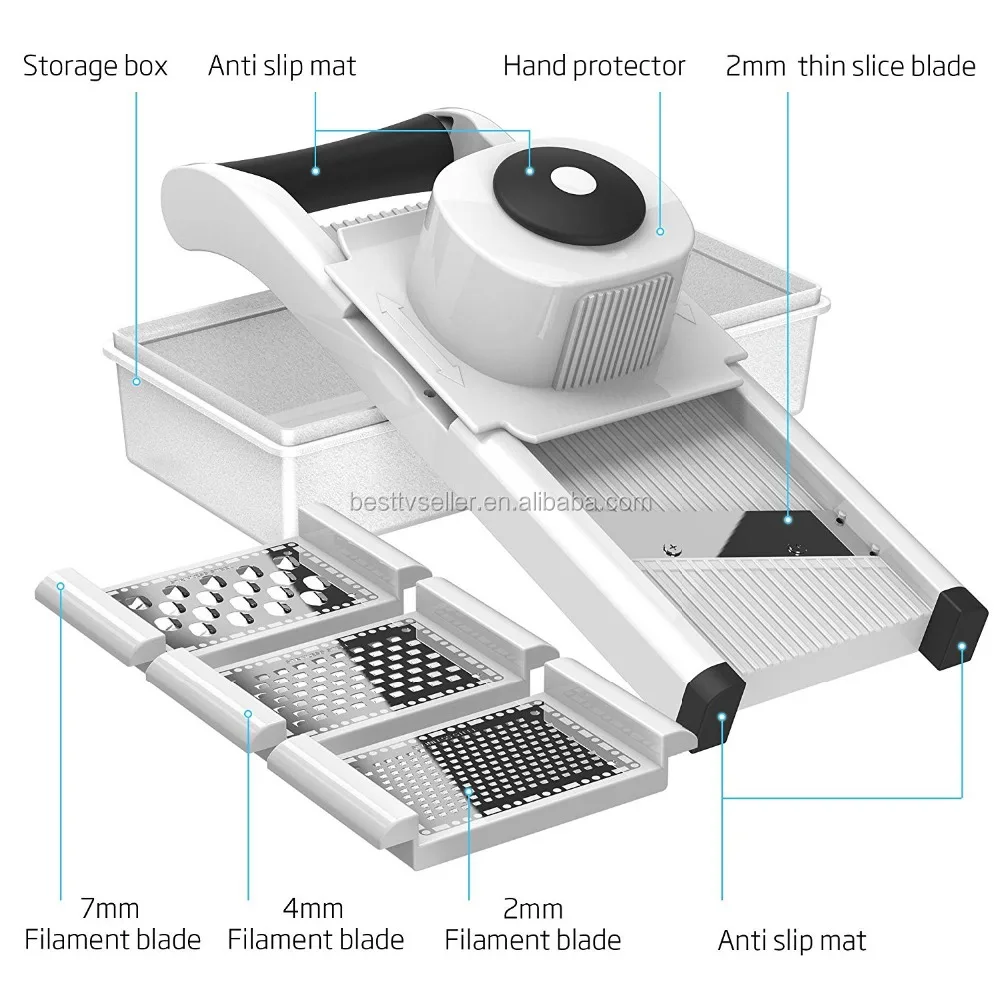 Storage box
Anti slip mat
Hand protector
2mm thin slice blade

besttvseller.en.alibaba.com

7mm
Filament blade
4mm
Filament blade
2mm
Filament blade
Anti slip mat