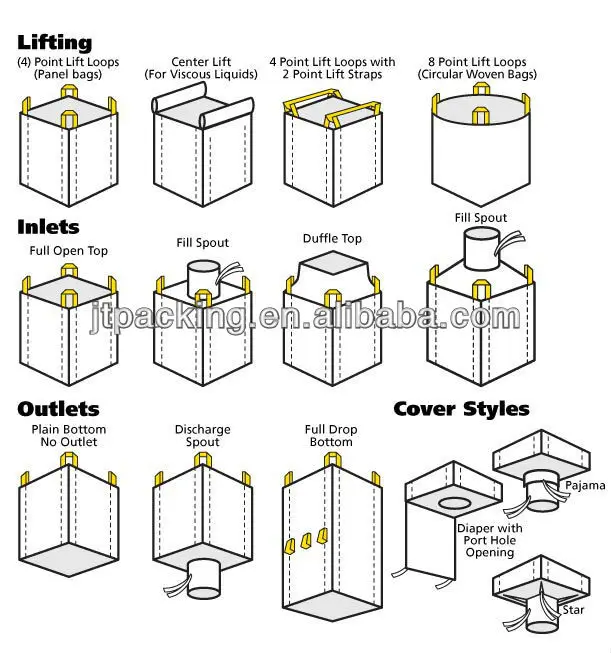 Lifting

(4) Point Lift Loops (Panel bags)

Center Lift (For Viscous Liquids)

4 Point Lift Loops with 2 Point Lift Straps

8 Point Lift Loops (Circular Woven Bags)

Inlets

Full Open Top

Fill Spout

Duffle Top

Fill Spout

jtpacking.en.alibaba.com

Outlets

Plain Bottom No Outlet

Discharge Spout

Full Drop Bottom

Cover Styles

Pajama

Diaper with Port Hole Opening

Star