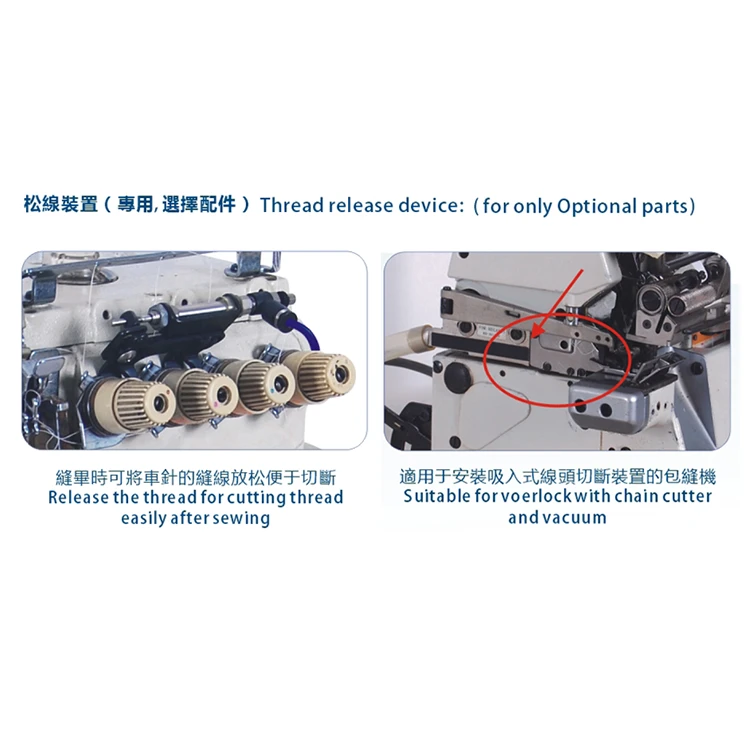 松線裝置（專用, 選擇配件）Thread release device:（for only Optional parts)

縫畢時可將車針的縫線放松便于切斷
Release the thread for cutting thread easily after sewing

適用于安裝吸入式線頭切斷裝置的包縫機
Suitable for voerlock with chain cutter and vacuum