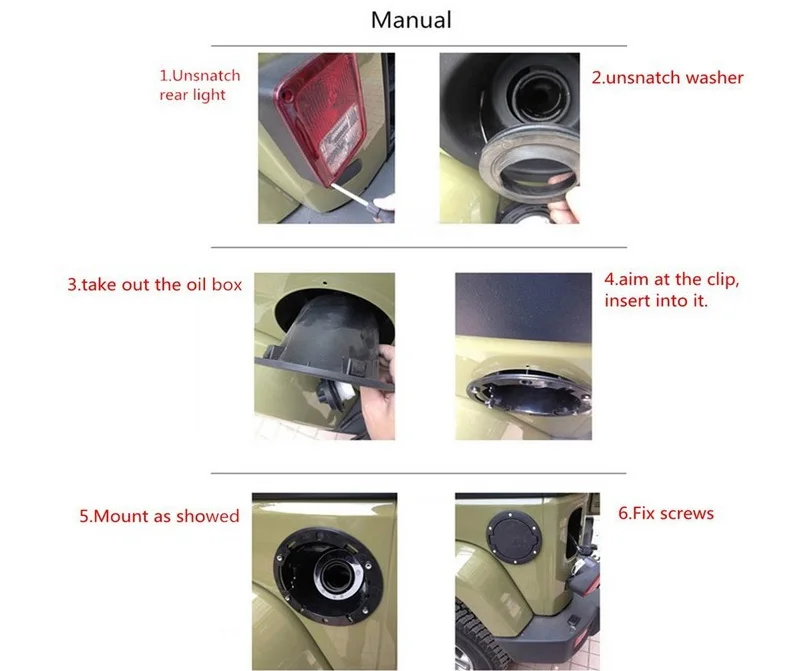 Manual

1.Unsnatch rear light

2.unsnatch washer

3.take out the oil box

4.aim at the clip, insert into it.

5.Mount as showed

6.Fix screws