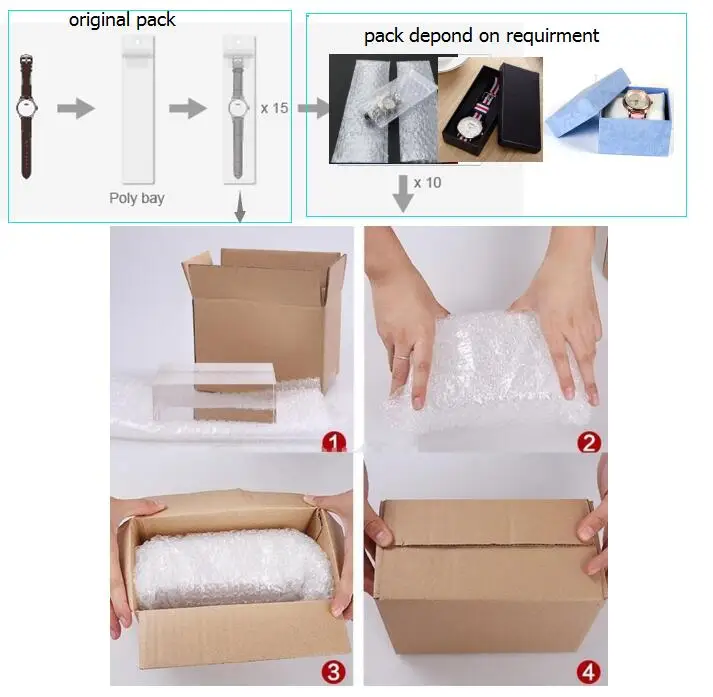 original pack

Poly bay

x 15

pack depond on requirment

x 10

1

2

3

4