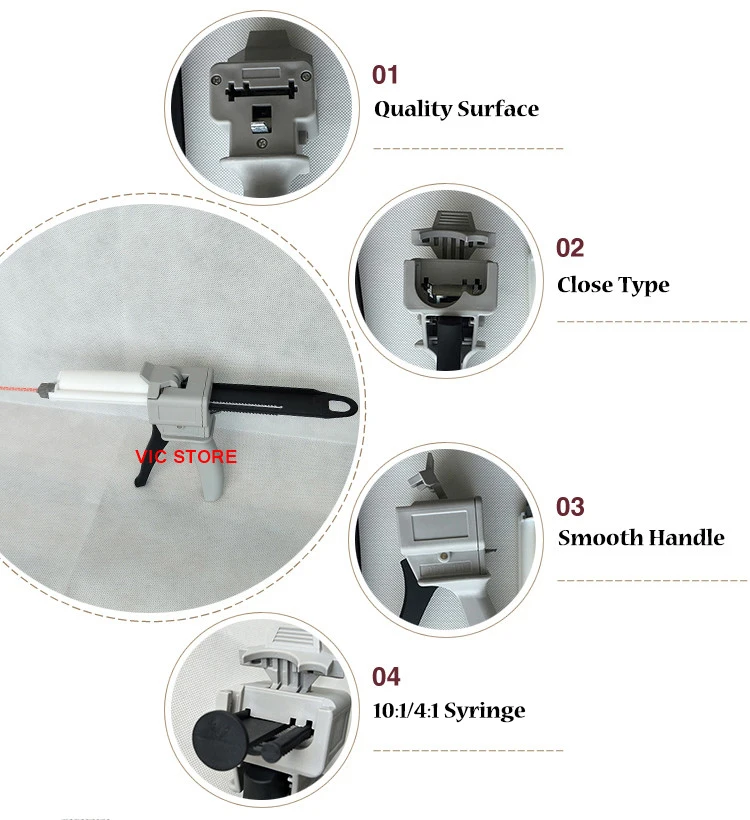 01
Quality Surface

02
Close Type

VIC STORE

03
Smooth Handle

04
10:1/4:1 Syringe