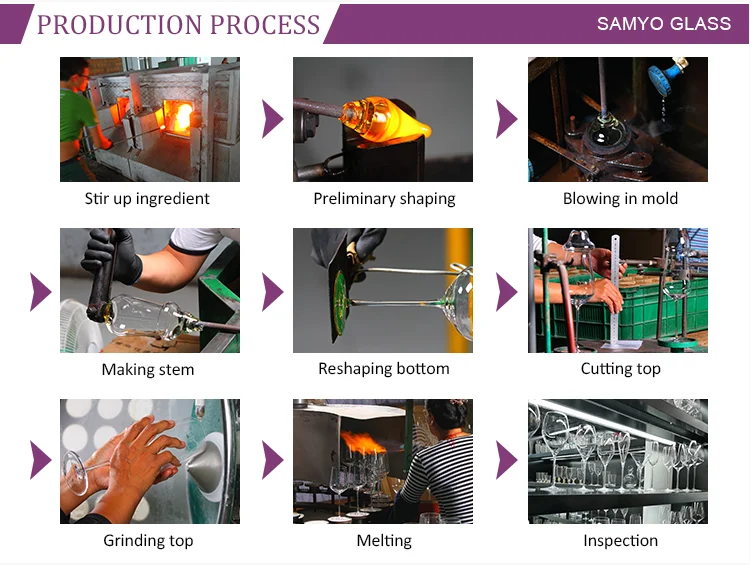 PRODUCTION PROCESS

SAMYO GLASS

Stir up ingredient

Preliminary shaping

Blowing in mold

Making stem

Reshaping bottom

Cutting top

Grinding top

Melting

Inspection