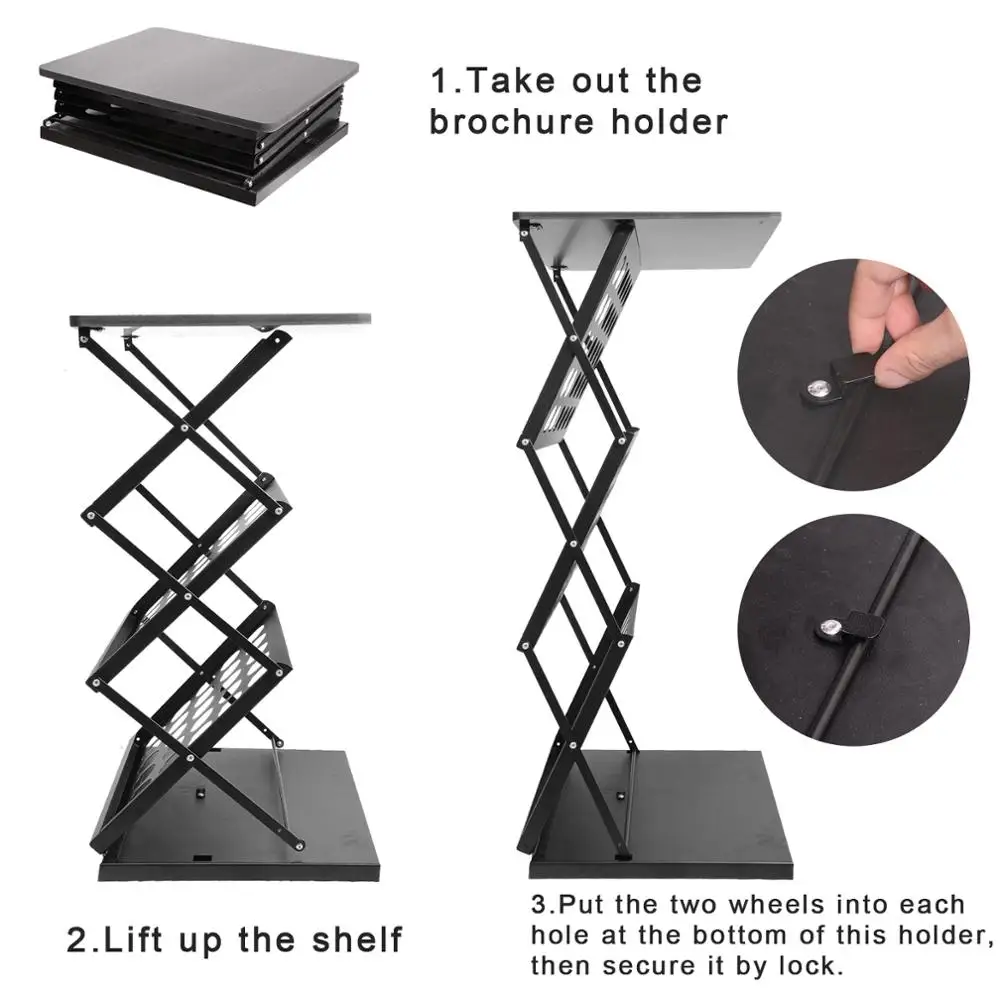 1.Take out the brochure holder

2.Lift up the shelf

3.Put the two wheels into each hole at the bottom of this holder, then secure it by lock.