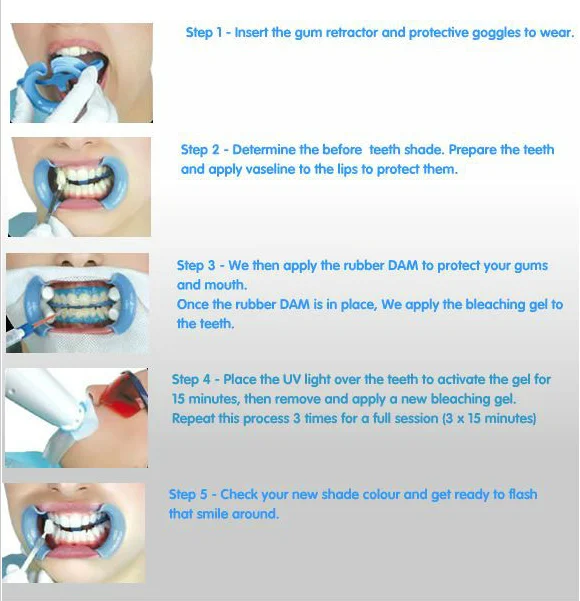 Step 1 - Insert the gum retractor and protective goggles to wear.

Step 2 - Determine the before teeth shade. Prepare the teeth and apply vaseline to the lips to protect them.

Step 3 - We then apply the rubber DAM to protect your gums and mouth.
Once the rubber DAM is in place, We apply the bleaching gel to the teeth.

Step 4 - Place the UV light over the teeth to activate the gel for 15 minutes, then remove and apply a new bleaching gel.
Repeat this process 3 times for a full session (3 x 15 minutes)

Step 5 - Check your new shade colour and get ready to flash that smile around.