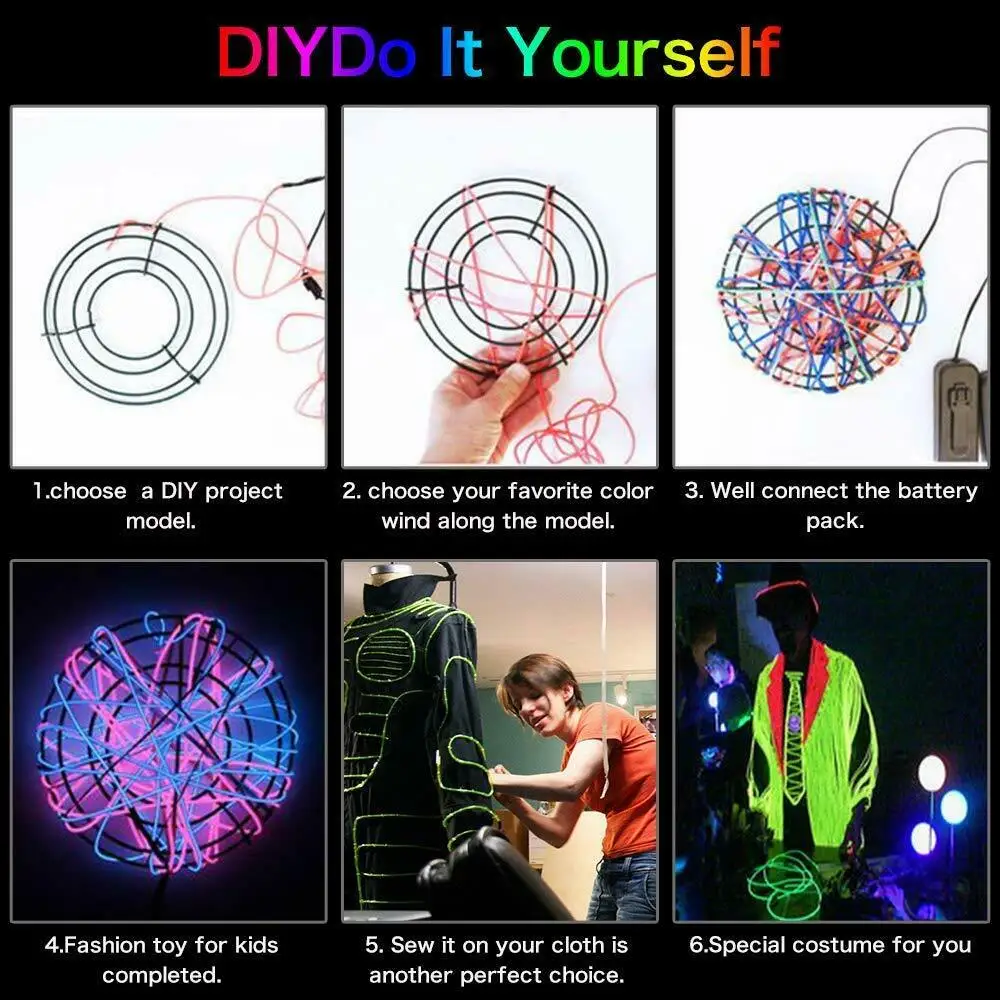 DIYDo It Yourself

1.choose a DIY project model.

2. choose your favorite color wind along the model.

3. Well connect the battery pack.

4.Fashion toy for kids completed.

5. Sew it on your cloth is another perfect choice.

6.Special costume for you