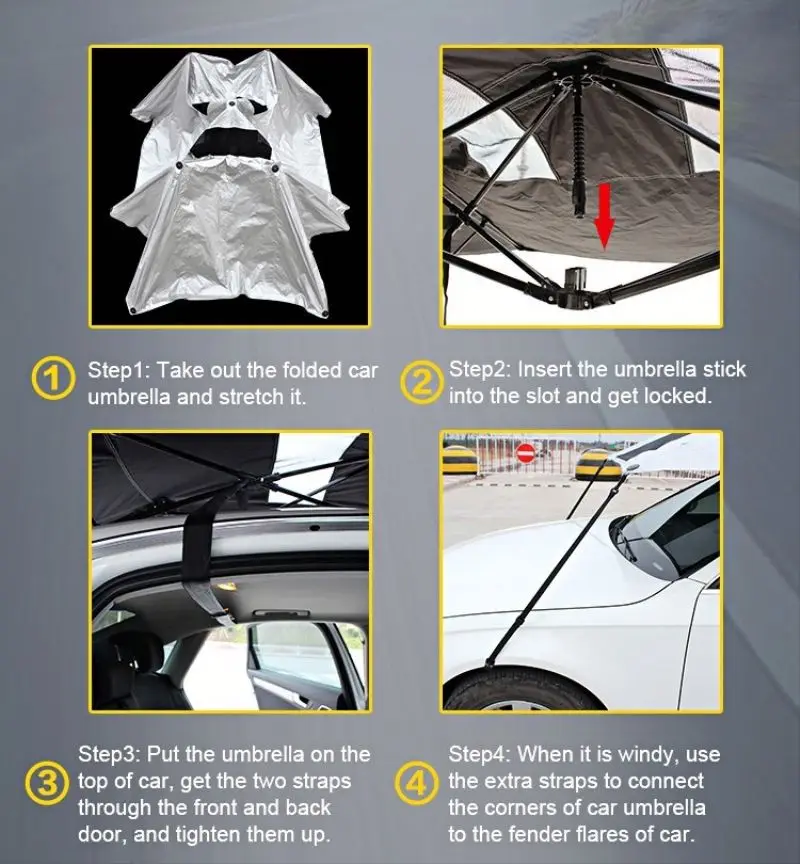 1 Step1: Take out the folded car umbrella and stretch it.

2 Step2: Insert the umbrella stick into the slot and get locked.

3 Step3: Put the umbrella on the top of car, get the two straps through the front and back door, and tighten them up.

4 Step4: When it is windy, use the extra straps to connect the corners of car umbrella to the fender flares of car.