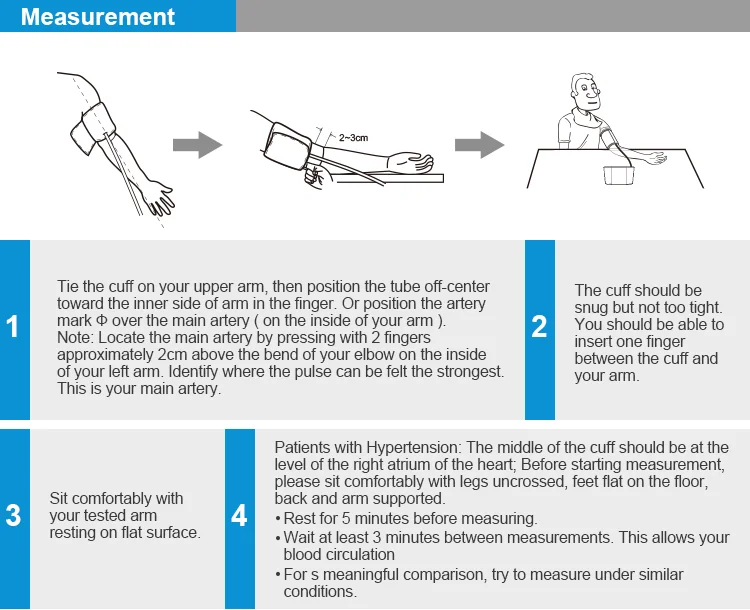 Measurement

2~3cm

1

Tie the cuff on your upper arm, then position the tube off-center toward the inner side of arm in the finger. Or position the artery mark Φ over the main artery ( on the inside of your arm ).
Note: Locate the main artery by pressing with 2 fingers approximately 2cm above the bend of your elbow on the inside of your left arm. Identify where the pulse can be felt the strongest. This is your main artery.

2

The cuff should be snug but not too tight. You should be able to insert one finger between the cuff and your arm.

3

Sit comfortably with your tested arm resting on flat surface.

4

Patients with Hypertension: The middle of the cuff should be at the level of the right atrium of the heart; Before starting measurement, please sit comfortably with legs uncrossed, feet flat on the floor, back and arm supported.
• Rest for 5 minutes before measuring.
• Wait at least 3 minutes between measurements. This allows your blood circulation
• For s meaningful comparison, try to measure under similar conditions.