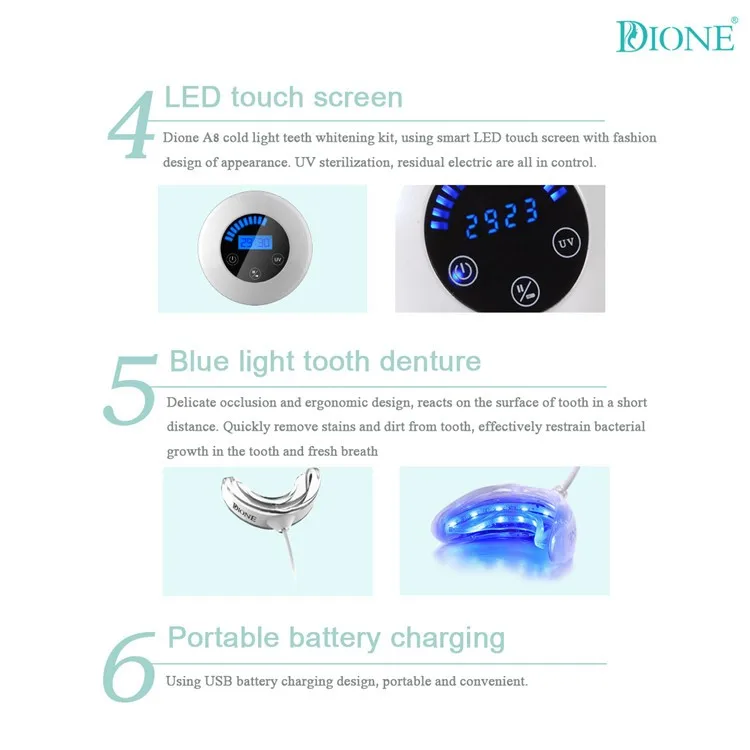 DIONE®

4 LED touch screen

Dione A8 cold light teeth whitening kit, using smart LED touch screen with fashion design of appearance. UV sterilization, residual electric are all in control.

29 30

UV

2923

UV

5 Blue light tooth denture

Delicate occlusion and ergonomic design, reacts on the surface of tooth in a short distance. Quickly remove stains and dirt from tooth, effectively restrain bacterial growth in the tooth and fresh breath

DIONE

6 Portable battery charging

Using USB battery charging design, portable and convenient.