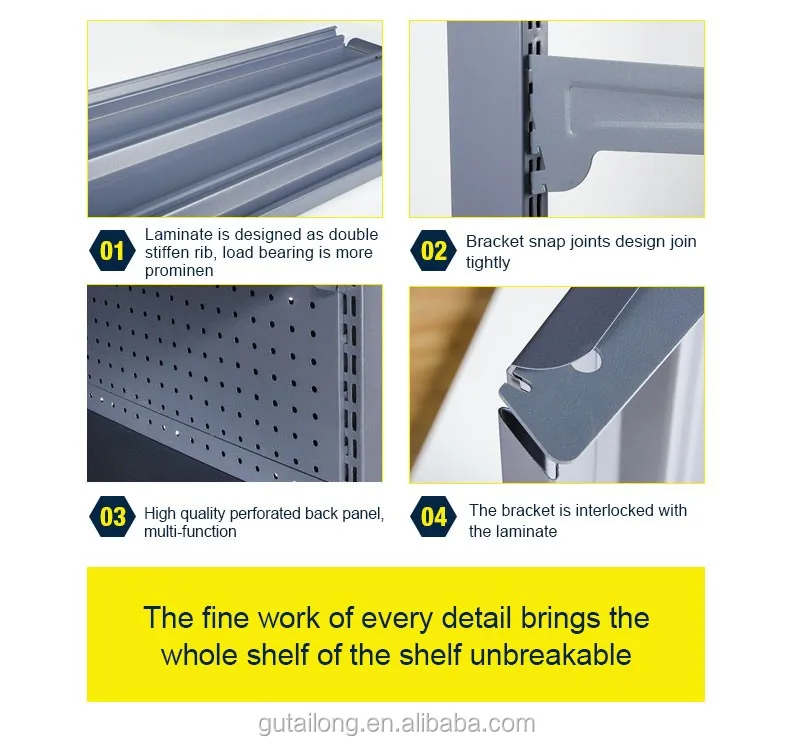 01
Laminate is designed as double stiffen rib, load bearing is more prominen

02
Bracket snap joints design join tightly

03
High quality perforated back panel, multi-function

04
The bracket is interlocked with the laminate

The fine work of every detail brings the whole shelf of the shelf unbreakable

gutailong.en.alibaba.com