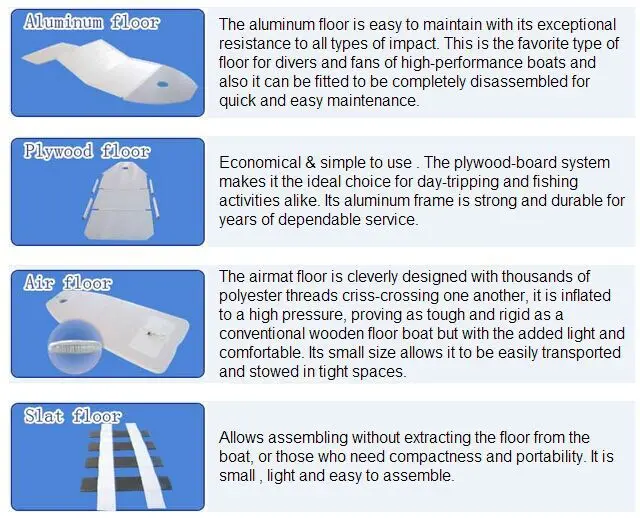 Aluminum floor

The aluminum floor is easy to maintain with its exceptional resistance to all types of impact. This is the favorite type of floor for divers and fans of high-performance boats and also it can be fitted to be completely disassembled for quick and easy maintenance.

Plywood floor

Economical & simple to use . The plywood-board system makes it the ideal choice for day-tripping and fishing activities alike. Its aluminum frame is strong and durable for years of dependable service.

Air floor

The airmat floor is cleverly designed with thousands of polyester threads criss-crossing one another, it is inflated to a high pressure, proving as tough and rigid as a conventional wooden floor boat but with the added light and comfortable. Its small size allows it to be easily transported and stowed in tight spaces.

Slat floor

Allows assembling without extracting the floor from the boat, or those who need compactness and portability. It is small , light and easy to assemble.