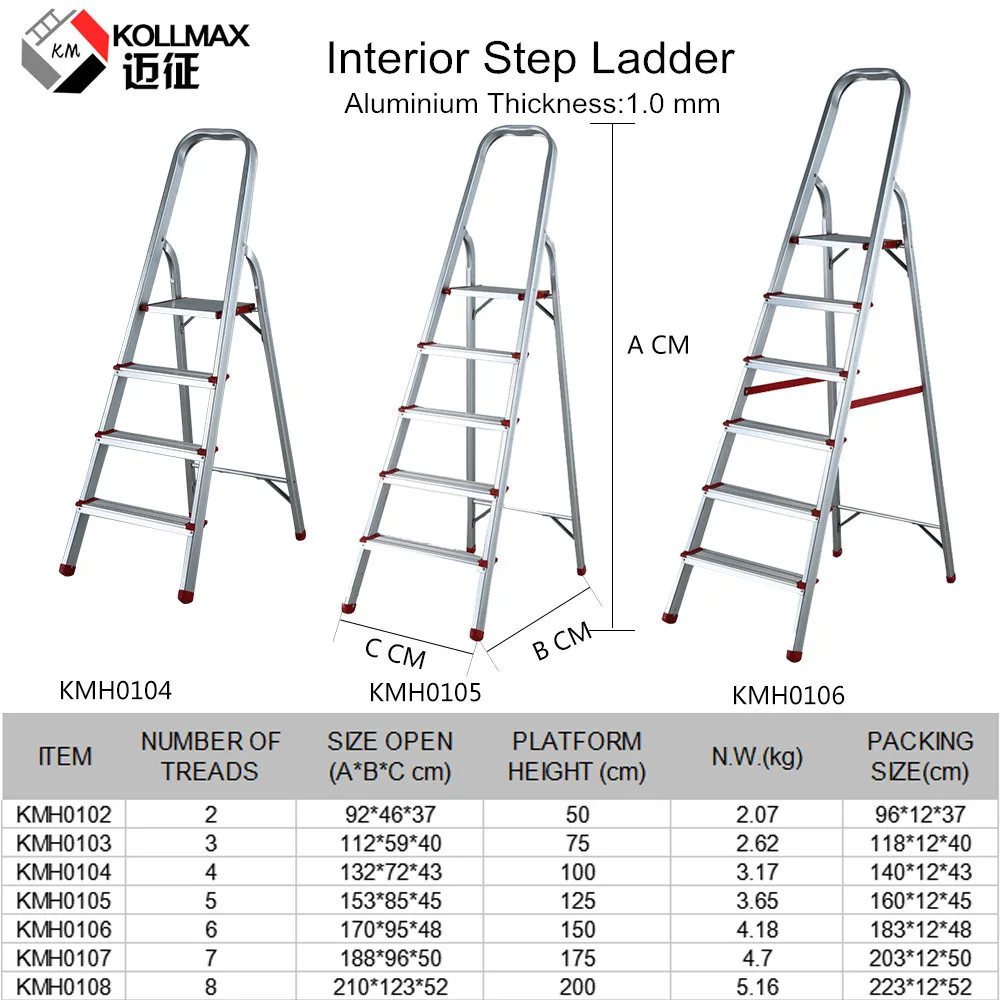 KM KOLLMAX 迈征

Interior Step Ladder

Aluminium Thickness:1.0 mm

A CM

C CM

B CM

KMH0104

KMH0105

KMH0106

| ITEM | NUMBER OF TREADS | SIZE OPEN (A*B*C cm) | PLATFORM HEIGHT (cm) | N.W.(kg) | PACKING SIZE(cm) |
|---|---|---|---|---|---|
| KMH0102 | 2 | 92*46*37 | 50 | 2.07 | 96*12*37 |
| KMH0103 | 3 | 112*59*40 | 75 | 2.62 | 118*12*40 |
| KMH0104 | 4 | 132*72*43 | 100 | 3.17 | 140*12*43 |
| KMH0105 | 5 | 153*85*45 | 125 | 3.65 | 160*12*45 |
| KMH0106 | 6 | 170*95*48 | 150 | 4.18 | 183*12*48 |
| KMH0107 | 7 | 188*96*50 | 175 | 4.7 | 203*12*50 |
| KMH0108 | 8 | 210*123*52 | 200 | 5.16 | 223*12*52 |