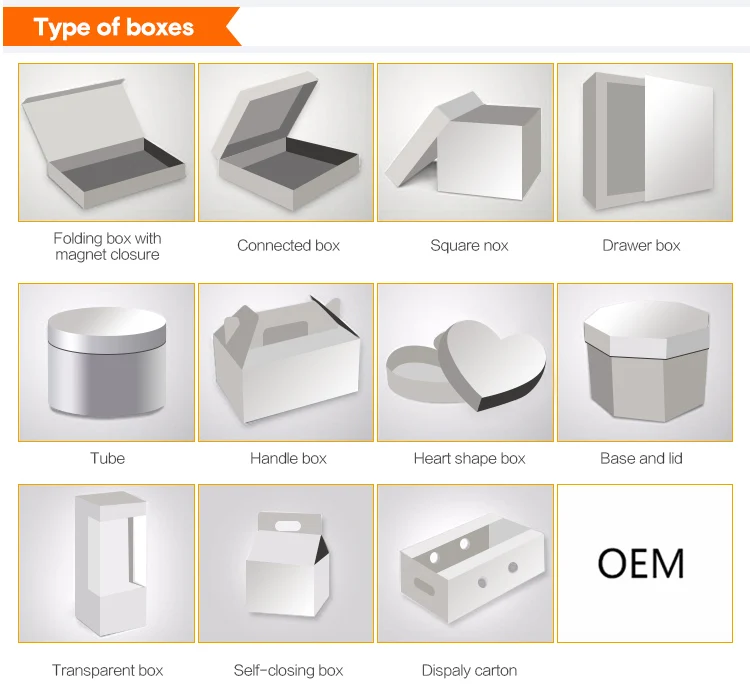 Type of boxes

Folding box with magnet closure

Connected box

Square nox

Drawer box

Tube

Handle box

Heart shape box

Base and lid

Transparent box

Self-closing box

Dispaly carton

OEM