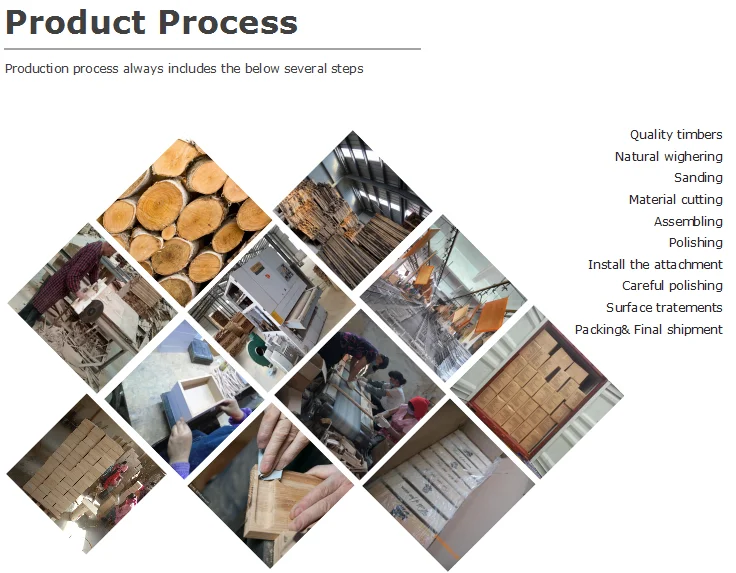 Product Process

Production process always includes the below several steps

Quality timbers
Natural wighering
Sanding
Material cutting
Assembling
Polishing
Install the attachment
Careful polishing
Surface tratements
Packing& Final shipment