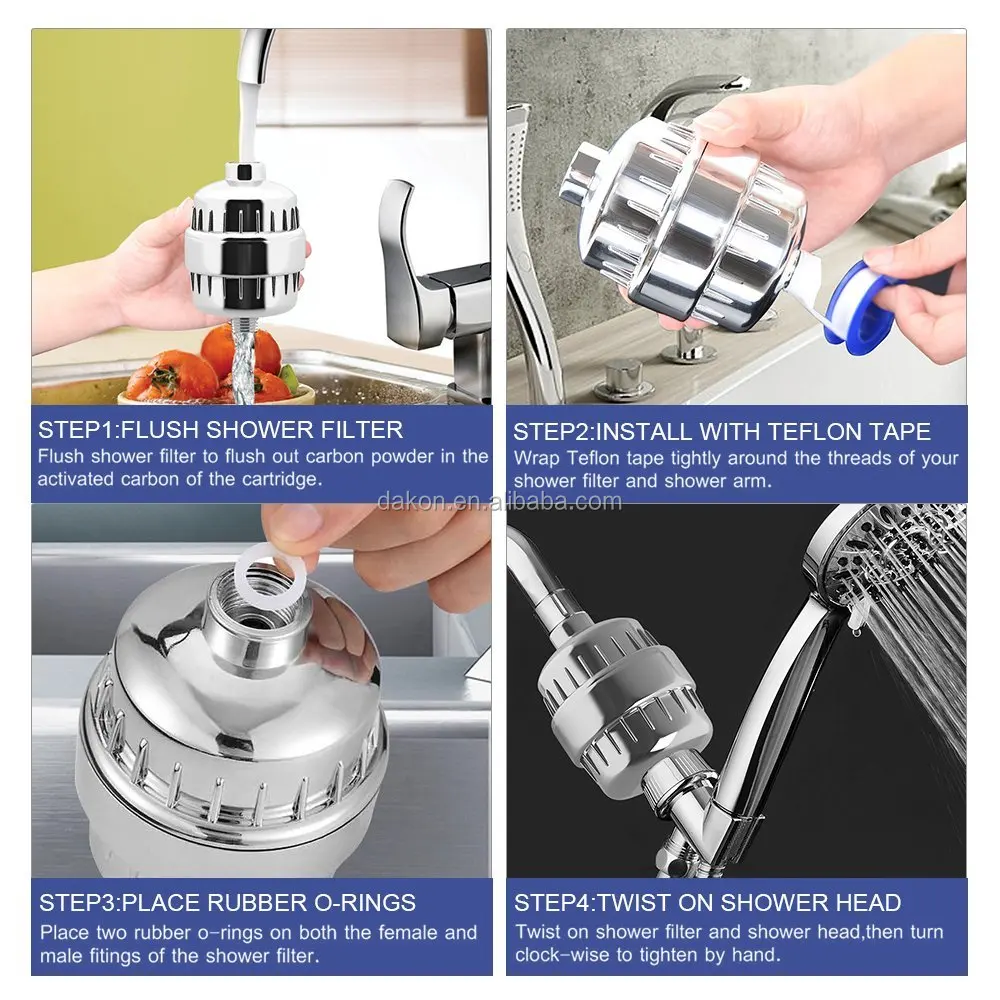 STEP1:FLUSH SHOWER FILTER
Flush shower filter to flush out carbon powder in the activated carbon of the cartridge.

STEP2:INSTALL WITH TEFLON TAPE
Wrap Teflon tape tightly around the threads of your shower filter and shower arm.

dakon.en.alibaba.com

STEP3:PLACE RUBBER O-RINGS
Place two rubber o-rings on both the female and male fitings of the shower filter.

STEP4:TWIST ON SHOWER HEAD
Twist on shower filter and shower head,then turn clock-wise to tighten by hand.