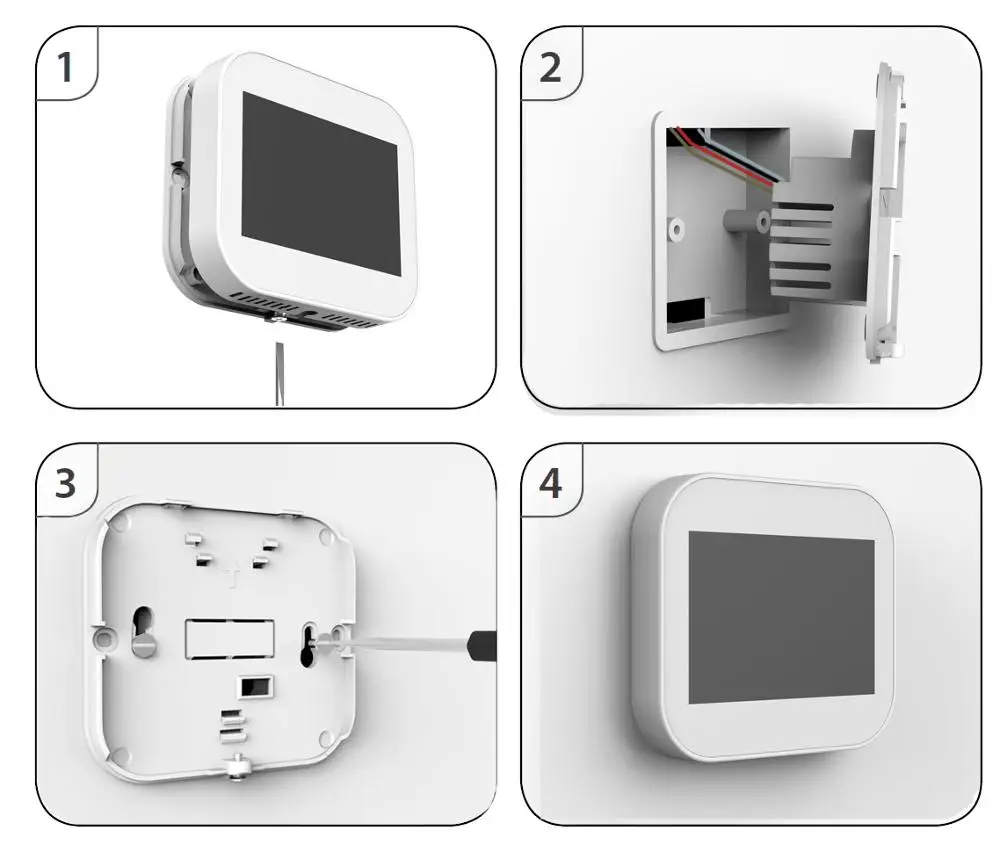 1

2

3

4