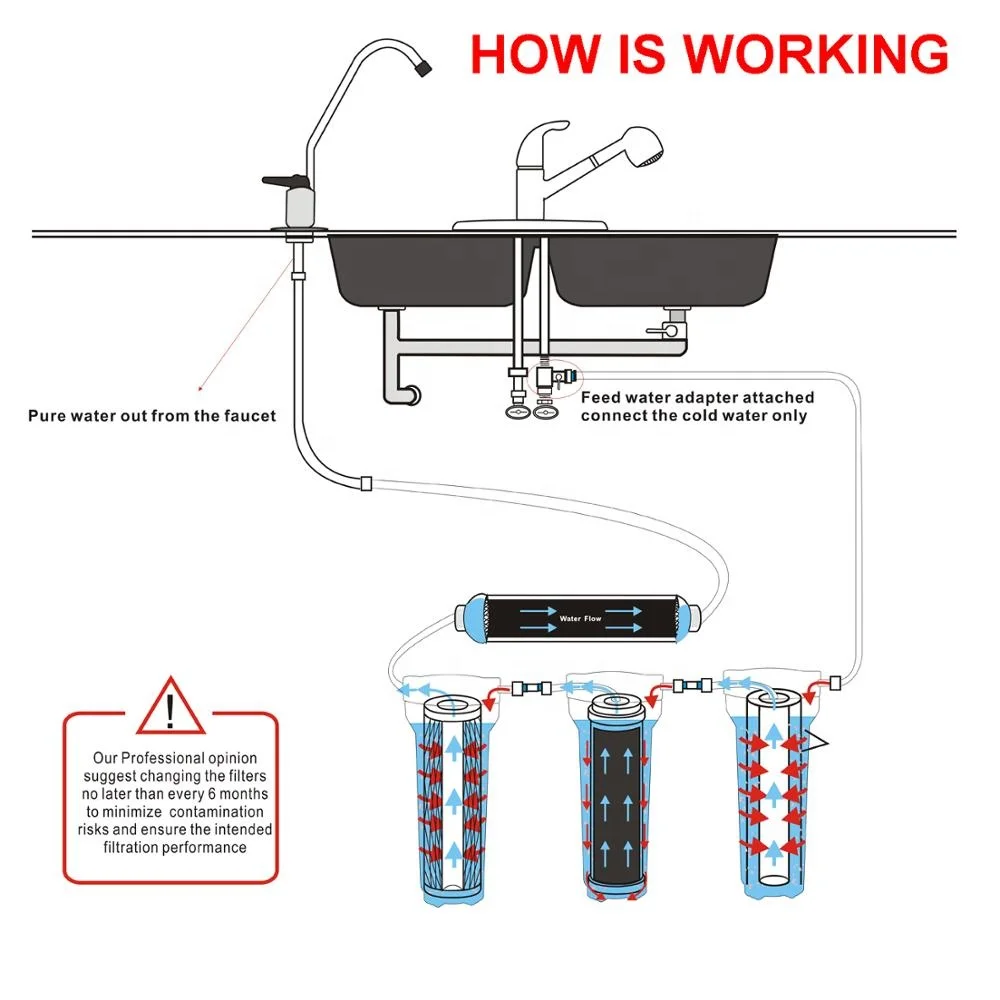 HOW IS WORKING

Pure water out from the faucet

Feed water adapter attached connect the cold water only

Water Flow

!

Our Professional opinion suggest changing the filters no later than every 6 months to minimize contamination risks and ensure the intended filtration performance