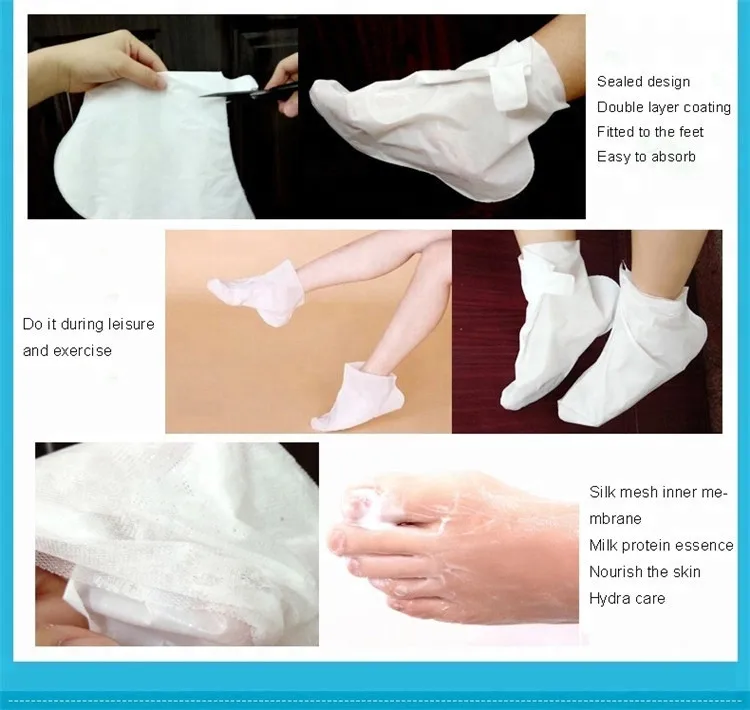 Sealed design
Double layer coating
Fitted to the feet
Easy to absorb

Do it during leisure and exercise

Silk mesh inner membrane
Milk protein essence
Nourish the skin
Hydra care