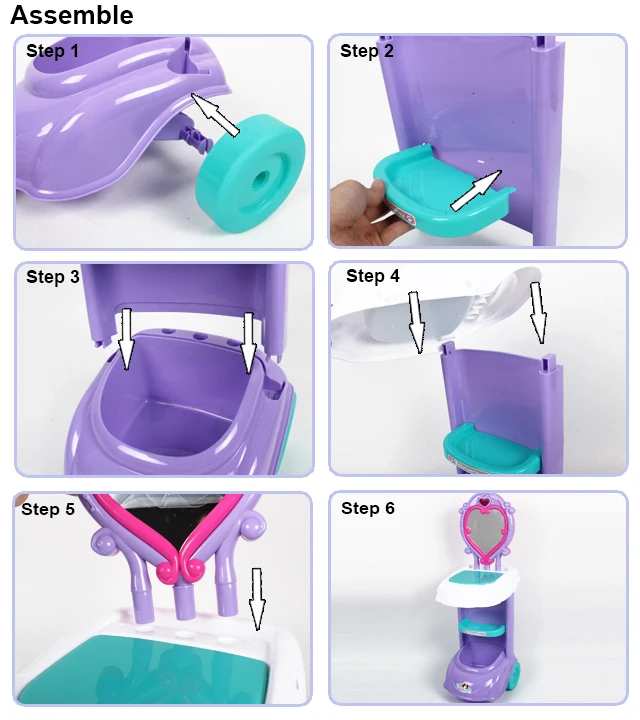 Assemble

Step 1

Step 2

Step 3

Step 4

Step 5

Step 6