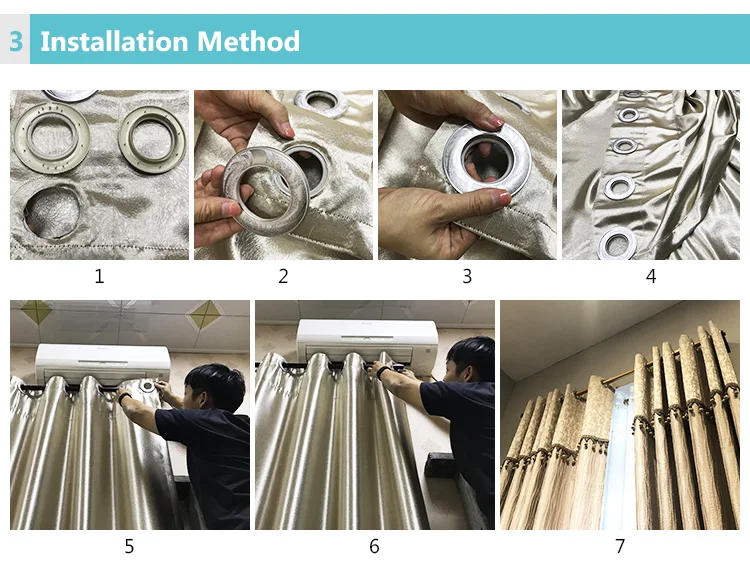 3 Installation Method

1

2

3

4

5

6

7