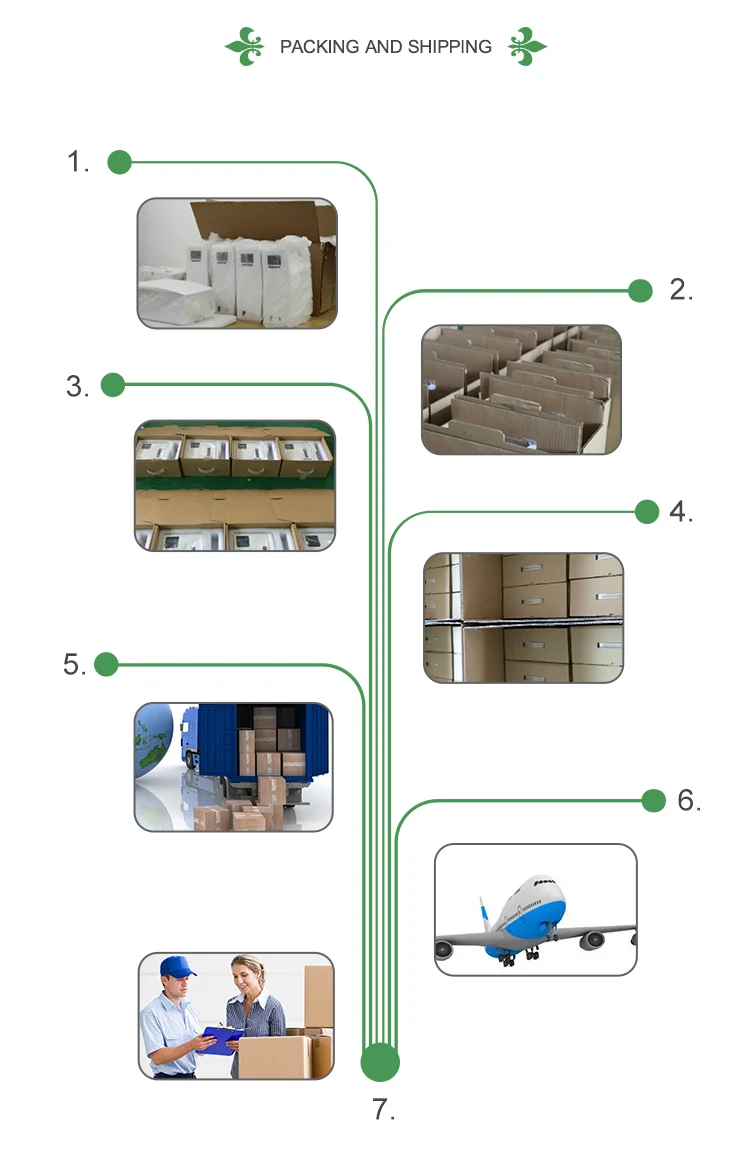 PACKING AND SHIPPING

1.

2.

3.

4.

5.

6.

7.