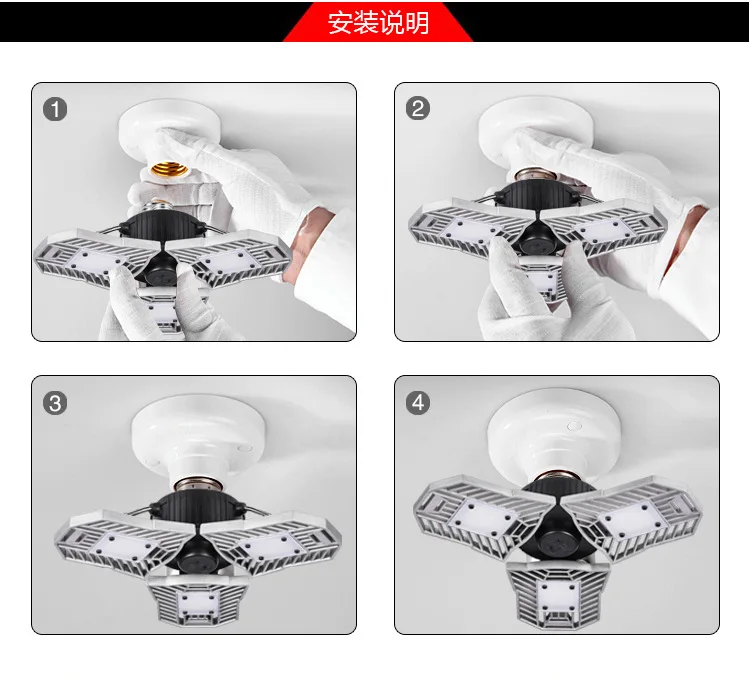 安装说明

1

2

3

4