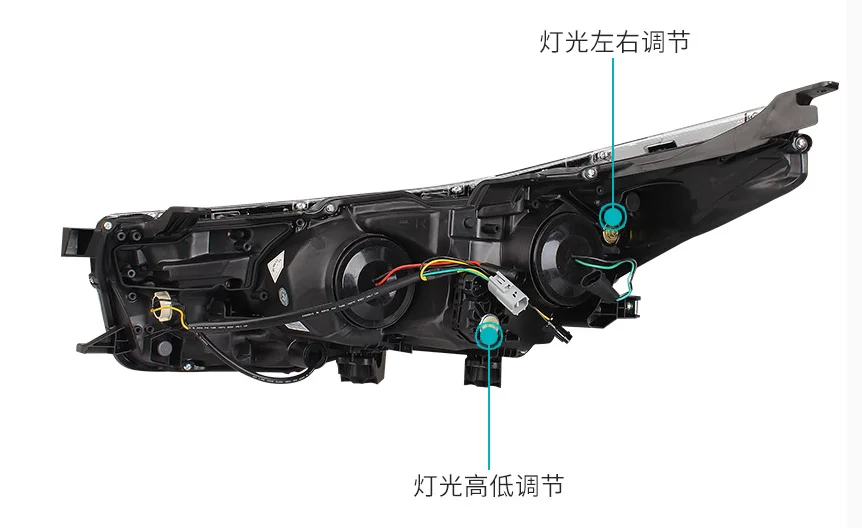 灯光左右调节

灯光高低调节