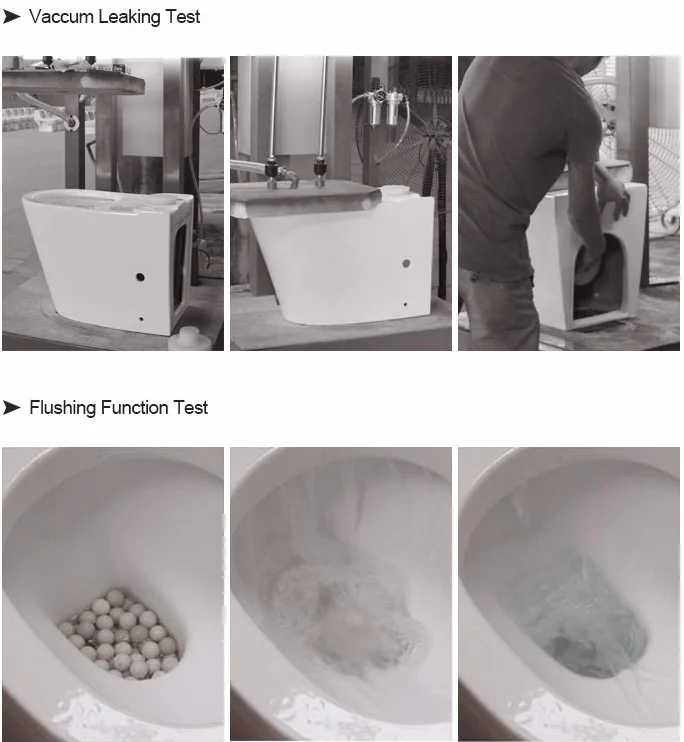 ➤ Vaccum Leaking Test

➤ Flushing Function Test